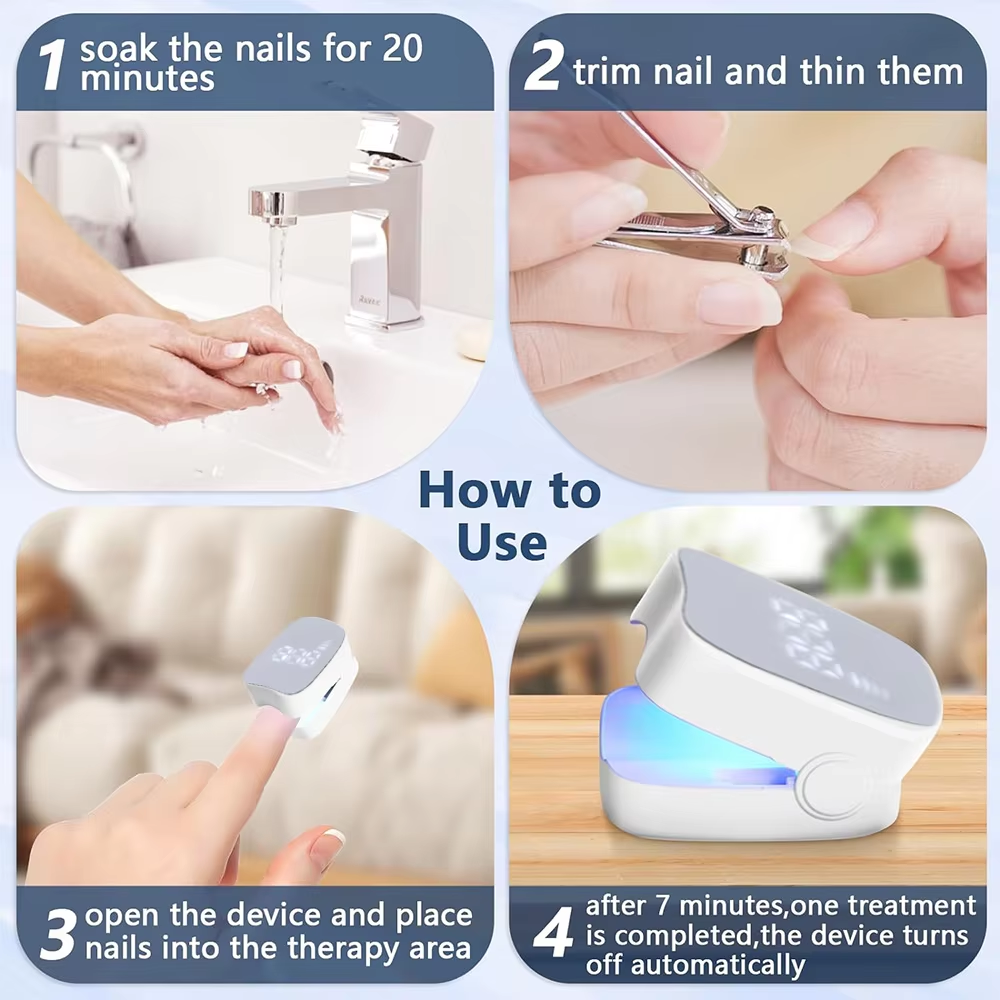 1 soak the nails for 20 minutes

2 trim nail and thin them

How to Use

3 open the device and place nails into the therapy area

4 after 7 minutes,one treatment is completed,the device turns off automatically